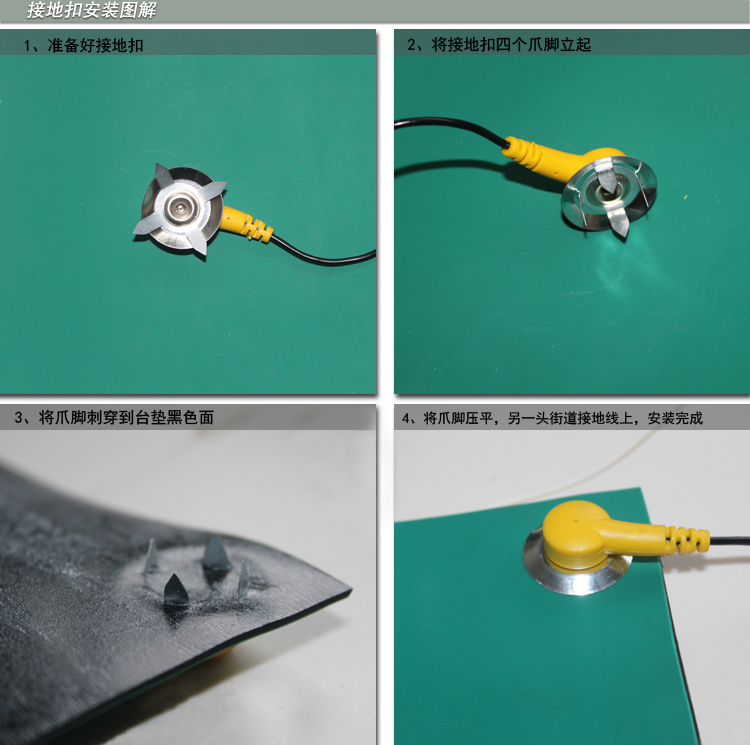 接地扣安装图解

1、准备好接地扣

2、将接地扣四个爪脚立起

3、将爪脚刺穿到台垫黑色面

4、将爪脚压平，另一头街道接地线上，安装完成