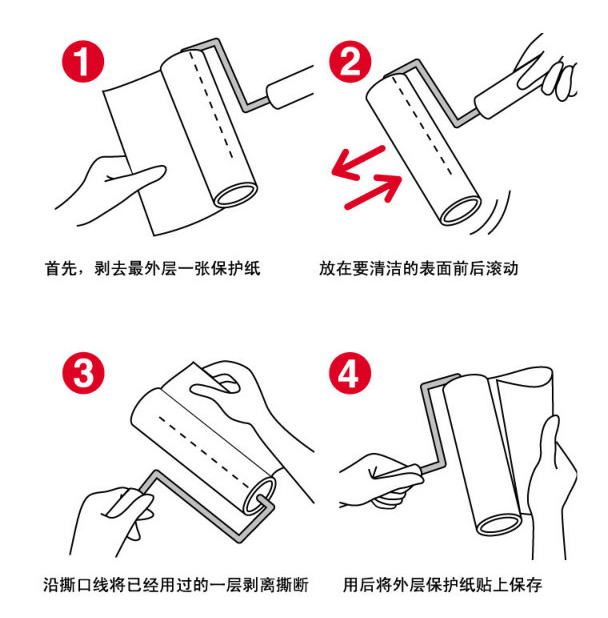 1

首先，剥去最外层一张保护纸

2

放在要清洁的表面前后滚动

3

沿撕口线将已经用过的一层剥离撕断

4

用后将外层保护纸贴上保存