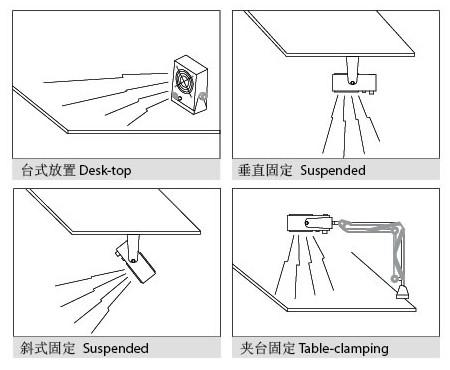 台式放置 Desk-top

垂直固定 Suspended

斜式固定 Suspended

夹台固定 Table-clamping